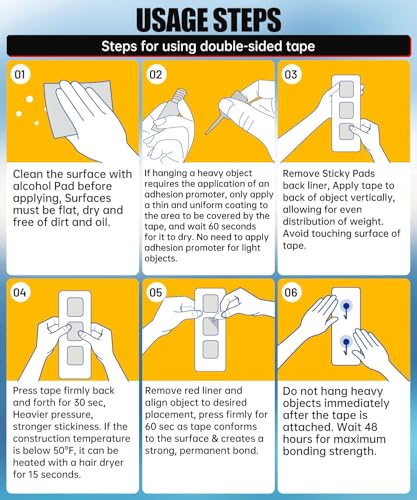 USAGE STEPS

Steps for using double-sided tape

01

Clean the surface with alcohol Pad before applying, Surfaces must be flat, dry and free of dirt and oil.

02

If hanging a heavy object requires the application of an adhesion promoter, only apply a thin and uniform coating to the area to be covered by the tape, and wait 60 seconds for it to dry. No need to apply adhesion promoter for light objects.

03

Remove Sticky Pads back liner, Apply tape to back of object vertically, allowing for even distribution of weight. Avoid touching surface of tape.

04

Press tape firmly back and forth for 30 sec, Heavier pressure, stronger stickiness. If the construction temperature is below 50°F, it can be heated with a hair dryer for 15 seconds.

05

Remove red liner and align object to desired placement, press firmly for 60 sec as tape conforms to the surface & creates a strong, permanent bond.

06

Do not hang heavy objects immediately after the tape is attached. Wait 48 hours for maximum bonding strength.