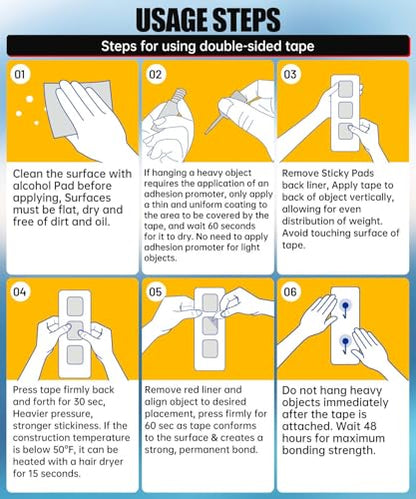 USAGE STEPS

Steps for using double-sided tape

01

Clean the surface with alcohol Pad before applying, Surfaces must be flat, dry and free of dirt and oil.

02

If hanging a heavy object requires the application of an adhesion promoter, only apply a thin and uniform coating to the area to be covered by the tape, and wait 60 seconds for it to dry. No need to apply adhesion promoter for light objects.

03

Remove Sticky Pads back liner, Apply tape to back of object vertically, allowing for even distribution of weight. Avoid touching surface of tape.

04

Press tape firmly back and forth for 30 sec, Heavier pressure, stronger stickiness. If the construction temperature is below 50°F, it can be heated with a hair dryer for 15 seconds.

05

Remove red liner and align object to desired placement, press firmly for 60 sec as tape conforms to the surface & creates a strong, permanent bond.

06

Do not hang heavy objects immediately after the tape is attached. Wait 48 hours for maximum bonding strength.