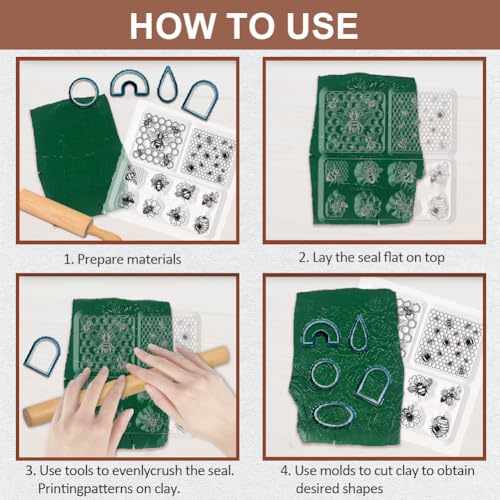 HOW TO USE

1. Prepare materials

2. Lay the seal flat on top

3. Use tools to evenlycrush the seal. Printingpatterns on clay.

4. Use molds to cut clay to obtain desired shapes