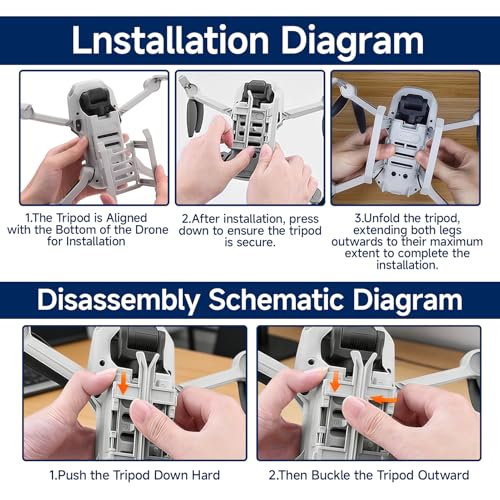 Lnstallation Diagram

1.The Tripod is Aligned with the Bottom of the Drone for Installation

2.After installation, press down to ensure the tripod is secure.

3.Unfold the tripod, extending both legs outwards to their maximum extent to complete the installation.

Disassembly Schematic Diagram

1.Push the Tripod Down Hard

2.Then Buckle the Tripod Outward