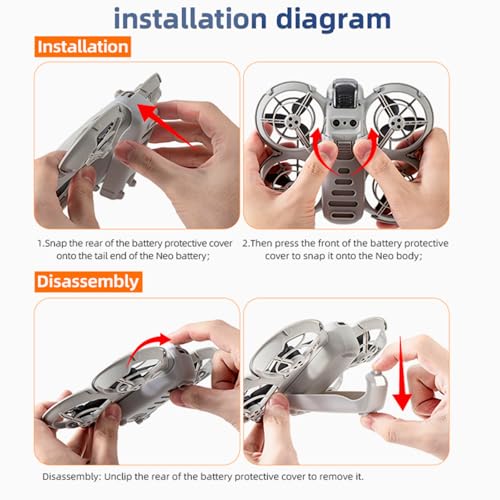 installation diagram

Installation

1.Snap the rear of the battery protective cover onto the tail end of the Neo battery;

2.Then press the front of the battery protective cover to snap it onto the Neo body;

Disassembly

Disassembly: Unclip the rear of the battery protective cover to remove it.