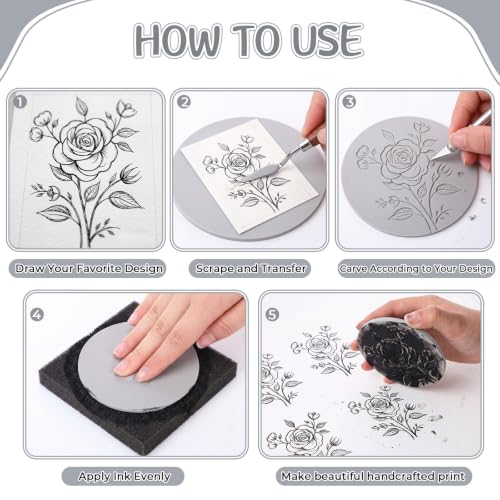 HOW TO USE

1
Draw Your Favorite Design

2
Scrape and Transfer

3
Carve According to Your Design

4
Apply Ink Evenly

5
Make beautiful handcrafted print