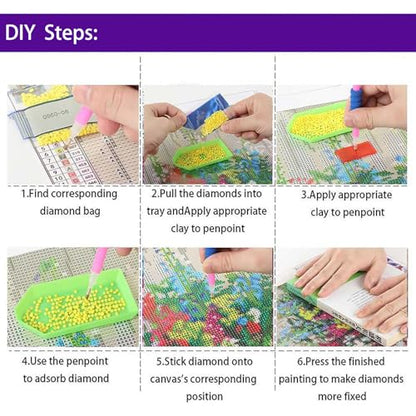 DIY Steps:

1.Find corresponding diamond bag

2.Pull the diamonds into tray andApply appropriate clay to penpoint

3.Apply appropriate clay to penpoint

4.Use the penpoint to adsorb diamond

5.Stick diamond onto canvas's corresponding position

6.Press the finished painting to make diamonds more fixed