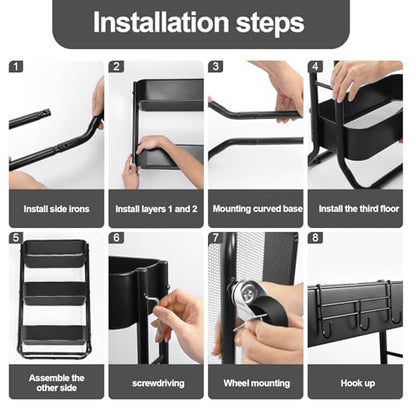 Installation steps

1
Install side irons

2
Install layers 1 and 2

3
Mounting curved base

4
Install the third floor

5
Assemble the other side

6
screwdriving

7
Wheel mounting

8
Hook up