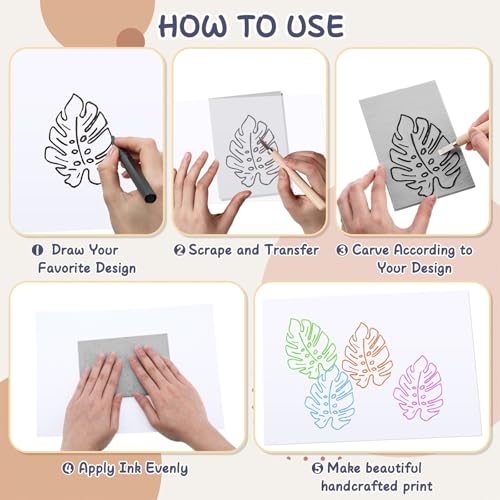 HOW TO USE

❶ Draw Your Favorite Design

❷ Scrape and Transfer

❸ Carve According to Your Design

❹ Apply Ink Evenly

❺ Make beautiful handcrafted print