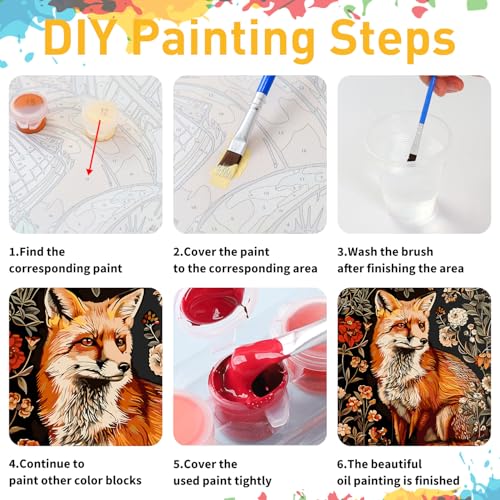 DIY Painting Steps

1.Find the corresponding paint

2.Cover the paint to the corresponding area

3.Wash the brush after finishing the area

4.Continue to paint other color blocks

5.Cover the used paint tightly

6.The beautiful oil painting is finished