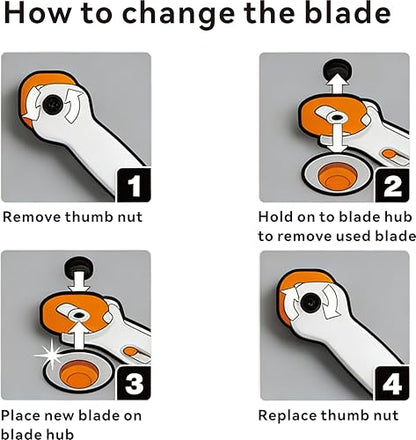 How to change the blade

1

Remove thumb nut

2

Hold on to blade hub to remove used blade

3

Place new blade on blade hub

4

Replace thumb nut