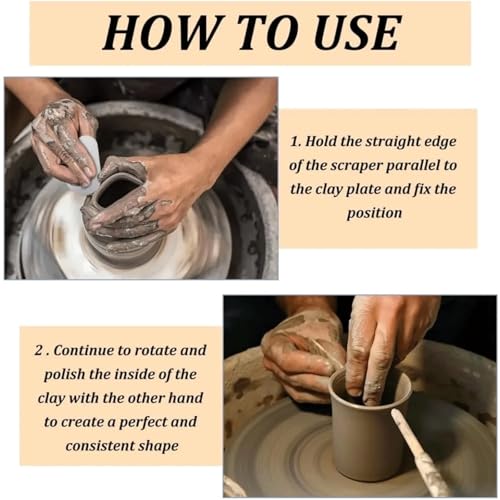 HOW TO USE

1. Hold the straight edge of the scraper parallel to the clay plate and fix the position

2 . Continue to rotate and polish the inside of the clay with the other hand to create a perfect and consistent shape