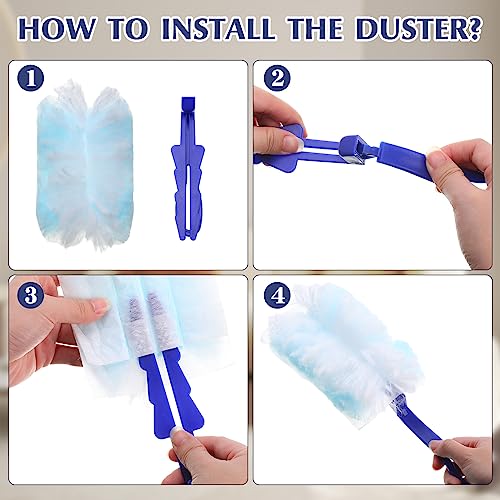 HOW TO INSTALL THE DUSTER?

1

2

3

4