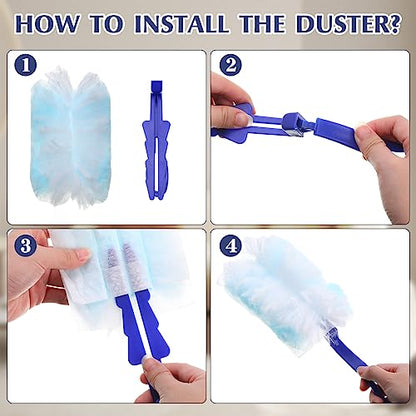 HOW TO INSTALL THE DUSTER?

1

2

3

4