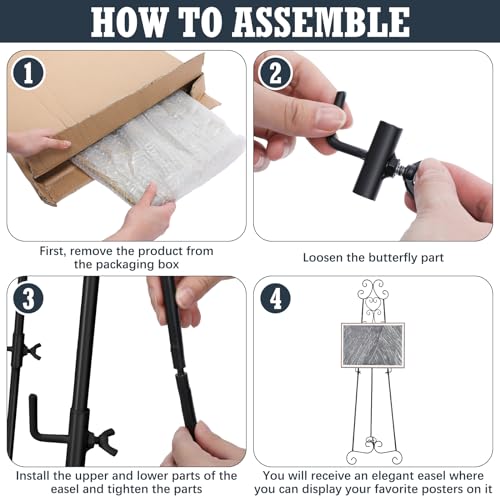 HOW TO ASSEMBLE

1

First, remove the product from the packaging box

2

Loosen the butterfly part

3

Install the upper and lower parts of the easel and tighten the parts

4

You will receive an elegant easel where you can display your favorite posters on it