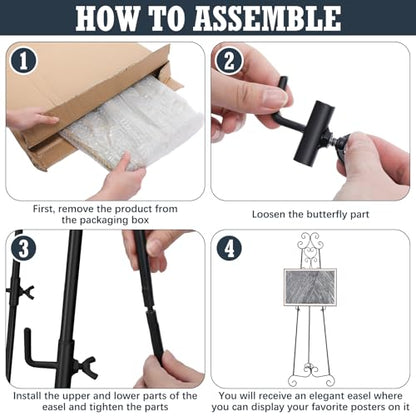 HOW TO ASSEMBLE

1

First, remove the product from the packaging box

2

Loosen the butterfly part

3

Install the upper and lower parts of the easel and tighten the parts

4

You will receive an elegant easel where you can display your favorite posters on it