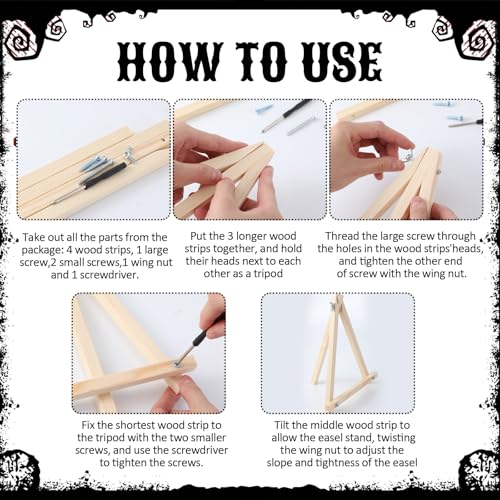 HOW TO USE

Take out all the parts from the package: 4 wood strips, 1 large screw,2 small screws,1 wing nut and 1 screwdriver.

Put the 3 longer wood strips together, and hold their heads next to each other as a tripod

Thread the large screw through the holes in the wood strips'heads, and tighten the other end of screw with the wing nut.

Fix the shortest wood strip to the tripod with the two smaller screws, and use the screwdriver to tighten the screws.

Tilt the middle wood strip to allow the easel stand, twisting the wing nut to adjust the slope and tightness of the easel