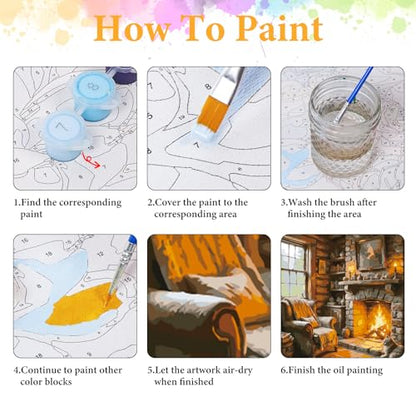 How To Paint

1.Find the corresponding paint

2.Cover the paint to the corresponding area

3.Wash the brush after finishing the area

4.Continue to paint other color blocks

5.Let the artwork air-dry when finished

6.Finish the oil painting