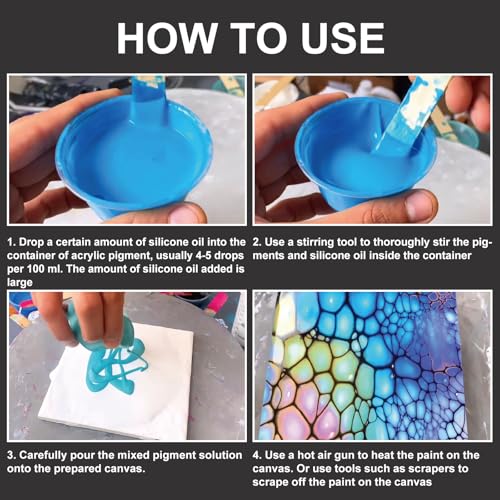 HOW TO USE

1. Drop a certain amount of silicone oil into the container of acrylic pigment, usually 4-5 drops per 100 ml. The amount of silicone oil added is large

2. Use a stirring tool to thoroughly stir the pigments and silicone oil inside the container

3. Carefully pour the mixed pigment solution onto the prepared canvas.

4. Use a hot air gun to heat the paint on the canvas. Or use tools such as scrapers to scrape off the paint on the canvas