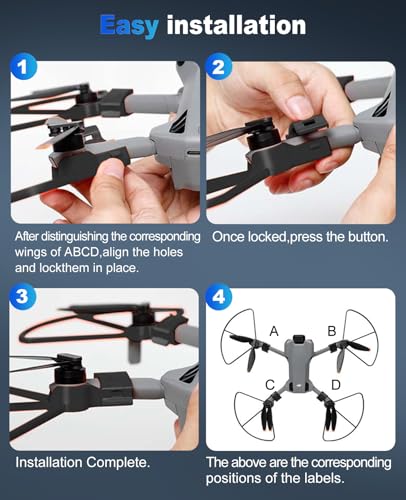 Easy installation

1

After distinguishing the corresponding wings of ABCD,align the holes and lockthem in place.

2

Once locked,press the button.

3

Installation Complete.

4

A B C D

The above are the corresponding positions of the labels.