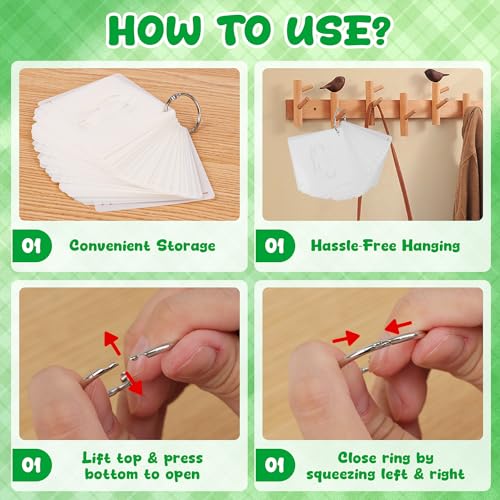 HOW TO USE?

01 Convenient Storage

01 Hassle-Free Hanging

01 Lift top & press bottom to open

01 Close ring by squeezing left & right