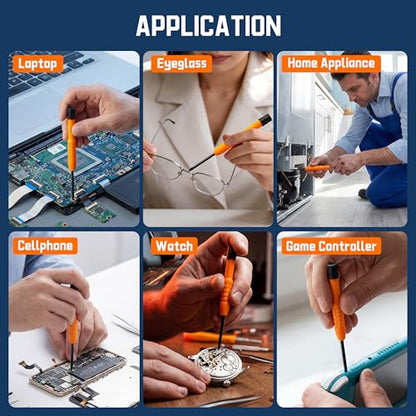 APPLICATION

Laptop

Eyeglass

Home Appliance

Cellphone

Watch

Game Controller