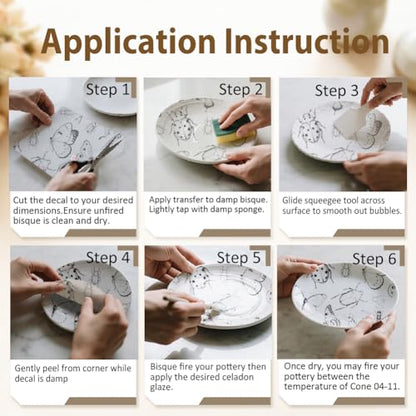 Application Instruction

Step 1

Cut the decal to your desired dimensions.Ensure unfired bisque is clean and dry.

Step 2

Apply transfer to damp bisque. Lightly tap with damp sponge.

Step 3

Glide squeegee tool across surface to smooth out bubbles.

Step 4

Gently peel from corner while decal is damp

Step 5

Bisque fire your pottery then apply the desired celadon glaze.

Step 6

Once dry, you may fire your pottery between the temperature of Cone 04-11.