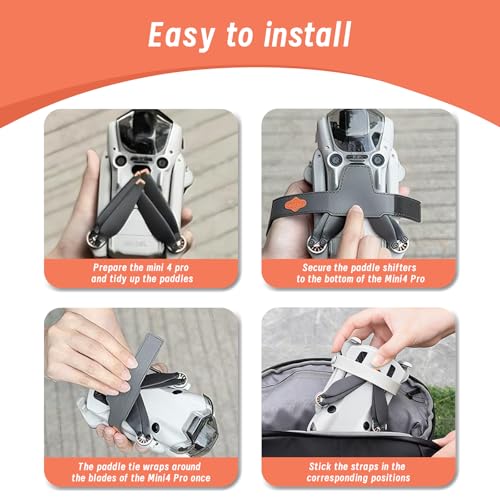 Easy to install

Prepare the mini 4 pro and tidy up the paddles

Secure the paddle shifters to the bottom of the Mini4 Pro

The paddle tie wraps around the blades of the Mini4 Pro once

Stick the straps in the corresponding positions