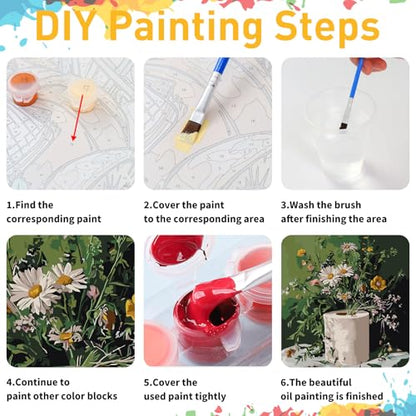 DIY Painting Steps

1.Find the corresponding paint

2.Cover the paint to the corresponding area

3.Wash the brush after finishing the area

4.Continue to paint other color blocks

5.Cover the used paint tightly

6.The beautiful oil painting is finished