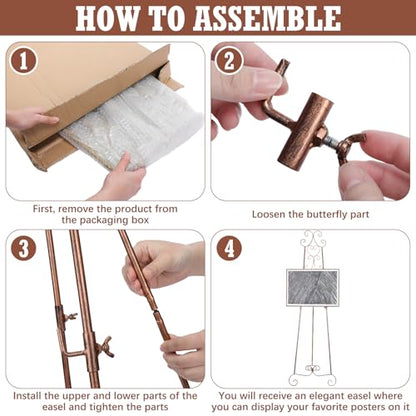 HOW TO ASSEMBLE

1

First, remove the product from the packaging box

2

Loosen the butterfly part

3

Install the upper and lower parts of the easel and tighten the parts

4

You will receive an elegant easel where you can display your favorite posters on it