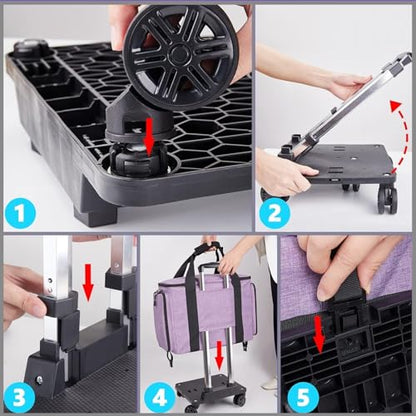 1
2
3
4
5