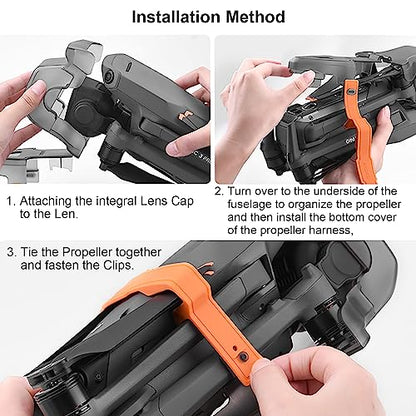 Installation Method

1. Attaching the integral Lens Cap to the Len.

2. Turn over to the underside of the fuselage to organize the propeller and then install the bottom cover of the propeller harness,

3. Tie the Propeller together and fasten the Clips.