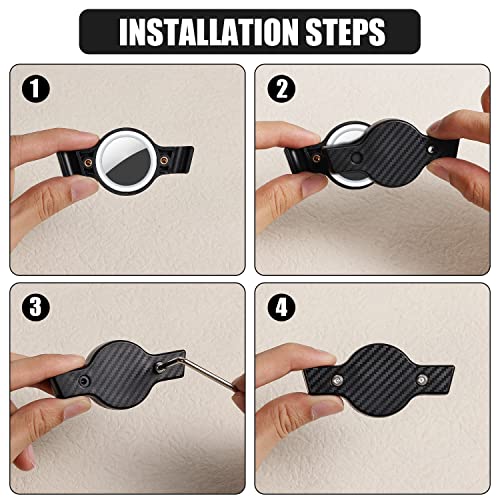 INSTALLATION STEPS

1

2

3

4