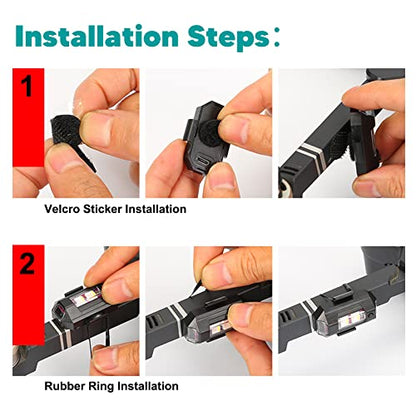 Installation Steps:

1

Velcro Sticker Installation

2

Rubber Ring Installation