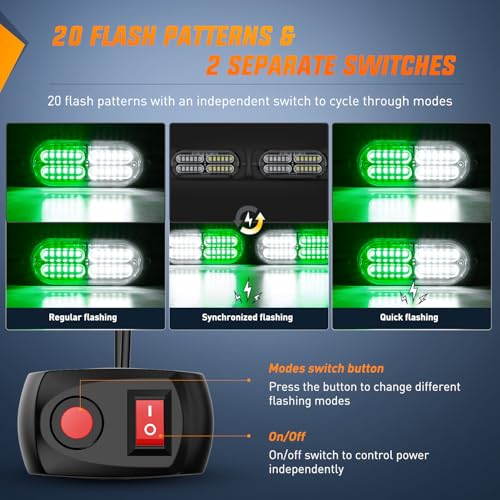 20 FLASH PATTERNS &
2 SEPARATE SWITCHES

20 flash patterns with an independent switch to cycle through modes

Regular flashing

Synchronized flashing

Quick flashing

Modes switch button
Press the button to change different flashing modes

On/Off
On/off switch to control power independently