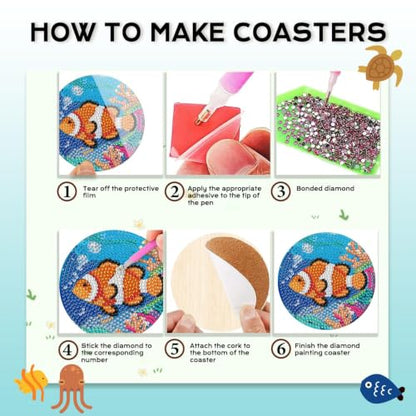 HOW TO MAKE COASTERS

1 Tear off the protective film

2 Apply the appropriate adhesive to the tip of the pen

3 Bonded diamond

4 Stick the diamond to the corresponding number

5 Attach the cork to the bottom of the coaster

6 Finish the diamond painting coaster