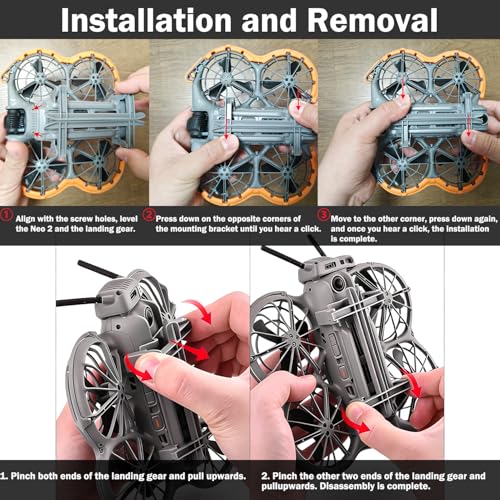 Installation and Removal

① Align with the screw holes, level the Neo 2 and the landing gear.

② Press down on the opposite corners of the mounting bracket until you hear a click.

③ Move to the other corner, press down again, and once you hear a click, the installation is complete.

1. Pinch both ends of the landing gear and pull upwards.

2. Pinch the other two ends of the landing gear and pullupwards. Disassembly is complete.