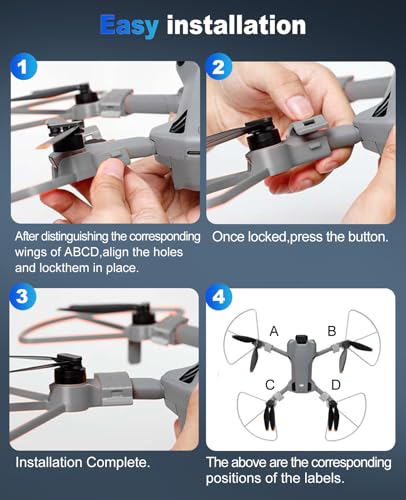 Easy installation

1

After distinguishing the corresponding wings of ABCD,align the holes and lockthem in place.

2

Once locked,press the button.

3

Installation Complete.

4

A
B
C
D

The above are the corresponding positions of the labels.