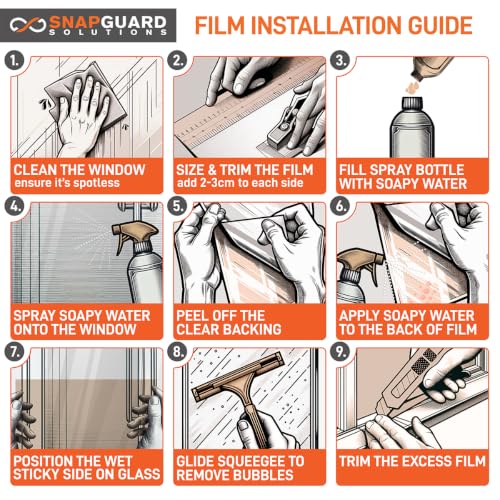 SNAPGUARD SOLUTIONS

FILM INSTALLATION GUIDE

1.
CLEAN THE WINDOW
ensure it's spotless

2.
SIZE & TRIM THE FILM
add 2-3cm to each side

3.
FILL SPRAY BOTTLE WITH SOAPY WATER

4.
SPRAY SOAPY WATER ONTO THE WINDOW

5.
PEEL OFF THE CLEAR BACKING

6.
APPLY SOAPY WATER TO THE BACK OF FILM

7.
POSITION THE WET STICKY SIDE ON GLASS

8.
GLIDE SQUEEGEE TO REMOVE BUBBLES

9.
TRIM THE EXCESS FILM