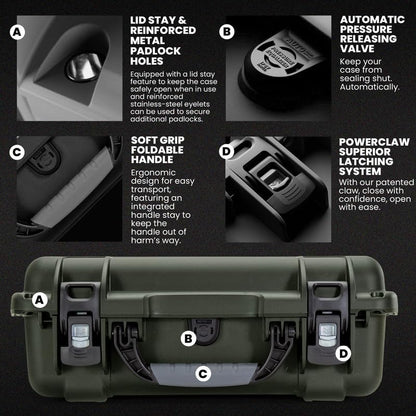 A

LID STAY & REINFORCED METAL PADLOCK HOLES

Equipped with a lid stay feature to keep the case safely open when in use and reinforced stainless-steel eyelets can be used to secure additional padlocks.

B

AUTOMATIC PRESSURE RELEASING VALVE

Keep your case from sealing shut. Automatically.

C

SOFT GRIP FOLDABLE HANDLE

Ergonomic design for easy transport, featuring an integrated handle stay to keep the handle out of harm's way.

D

POWERCLAW SUPERIOR LATCHING SYSTEM

With our patented claw, close with confidence, open with ease.

A

B

C

D