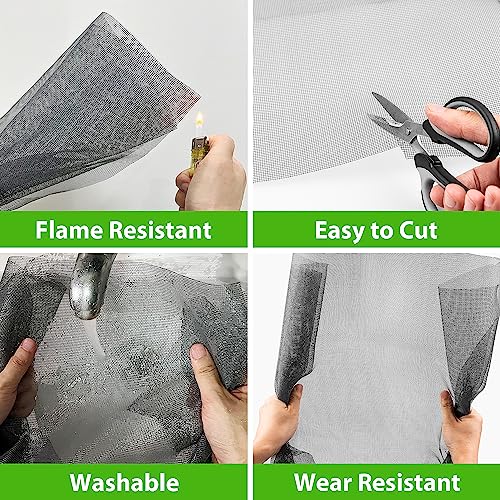 Flame Resistant

Easy to Cut

Washable

Wear Resistant