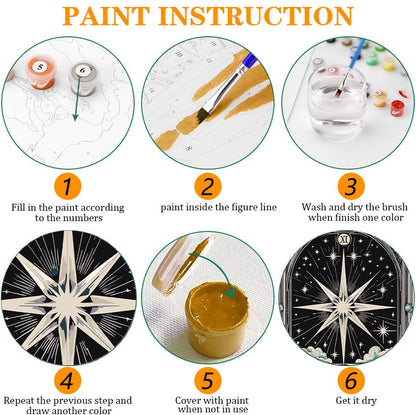 PAINT INSTRUCTION

5

6

1

Fill in the paint according to the numbers

2

paint inside the figure line

3

Wash and dry the brush when finish one color

XI

4

Repeat the previous step and draw another color

5

Cover with paint when not in use

6

Get it dry